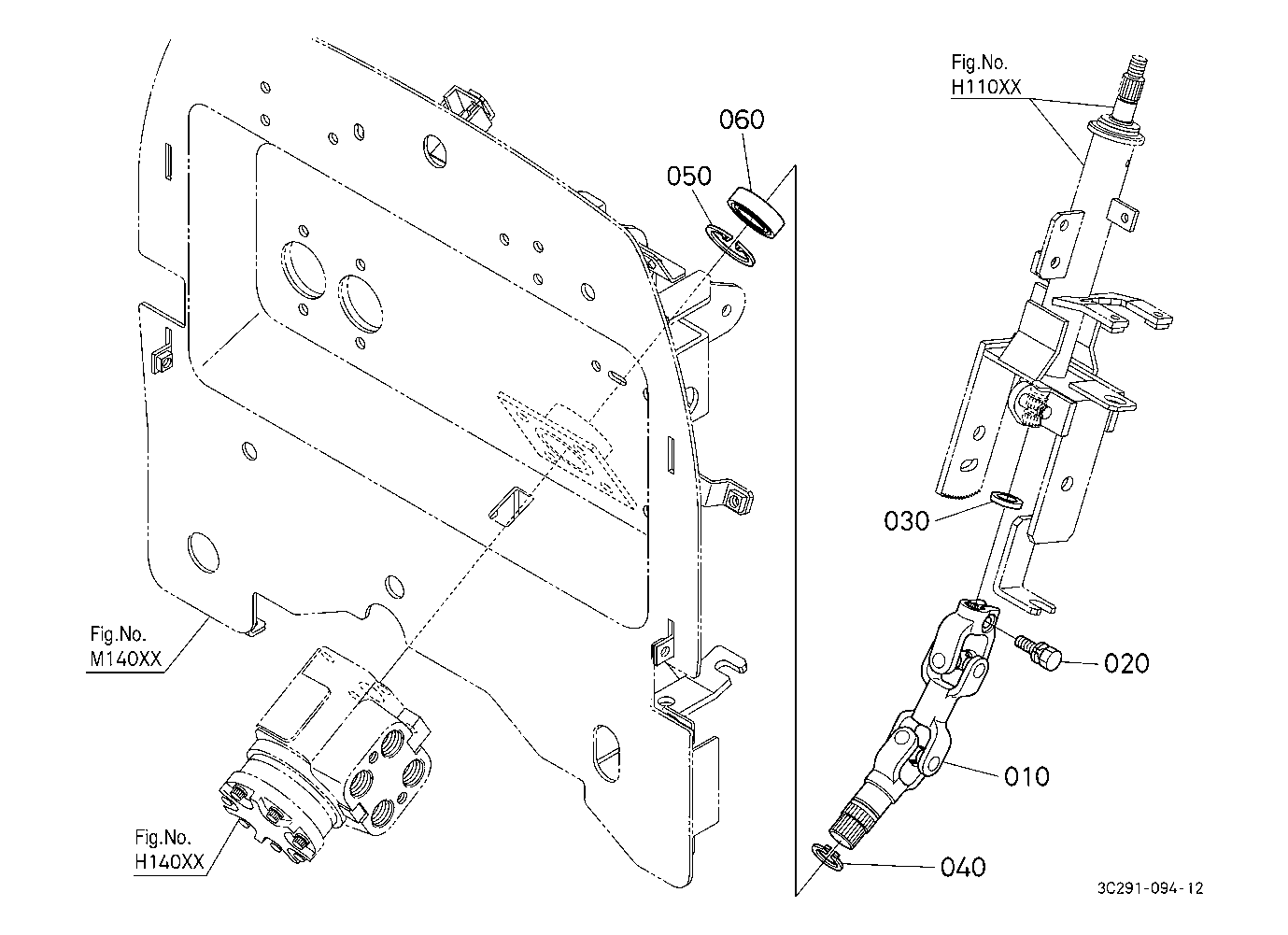 Fig.No.
H110XX

060

050

030

020

010

040

Fig.No.
M140XX

Fig.No.
H140XX

3C291-094-12